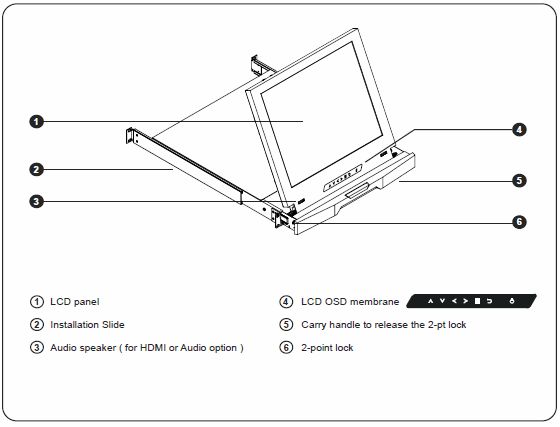 1
2
3
4
5
6

① LCD panel
② Installation Slide
③ Audio speaker ( for HDMI or Audio option )

④ LCD OSD membrane
⑤ Carry handle to release the 2-pt lock
⑥ 2-point lock